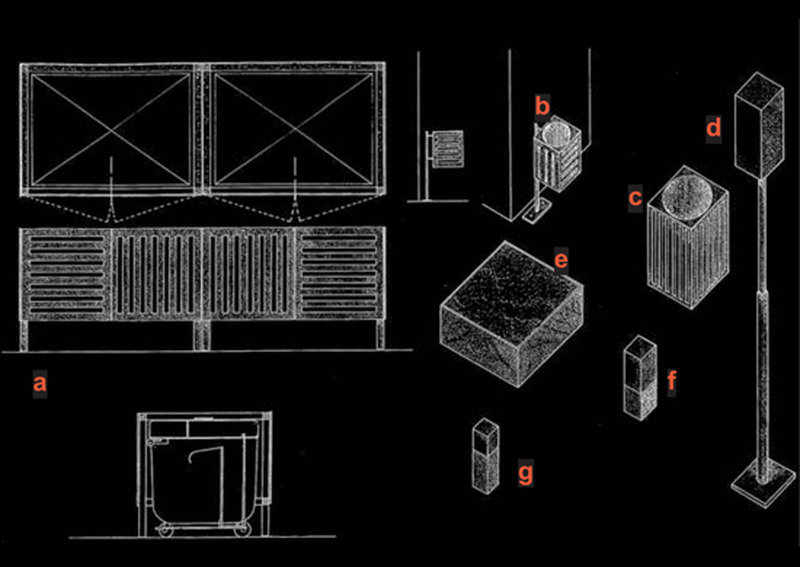 b
d
c
e
a
f
g